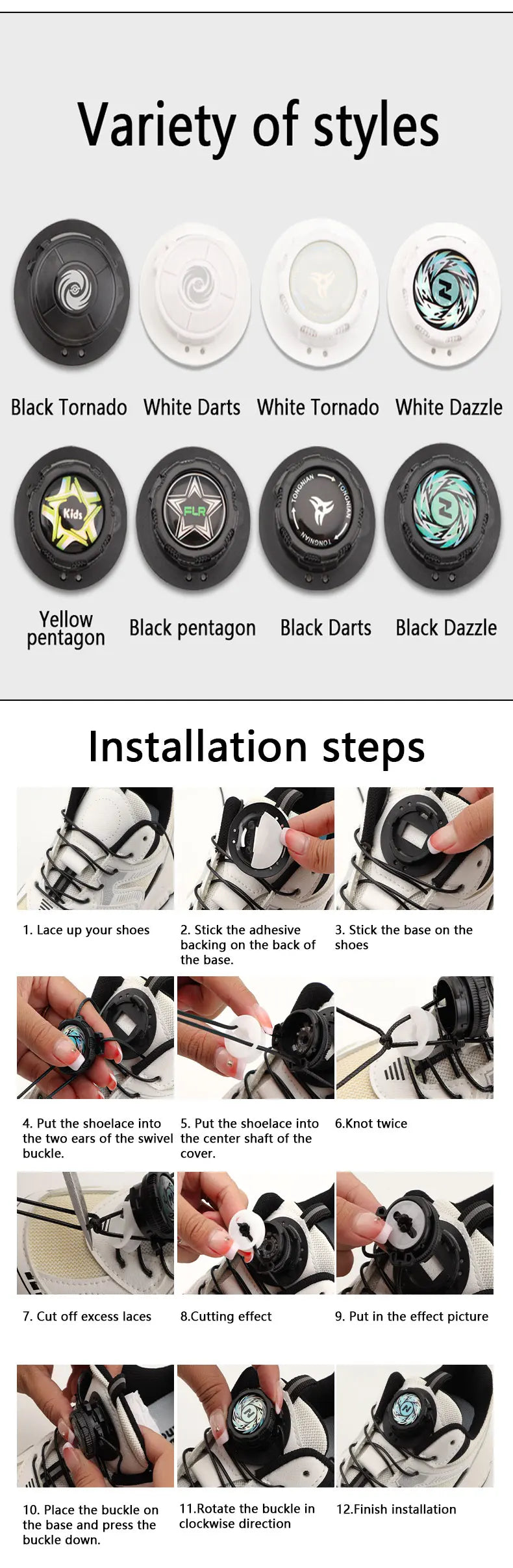 Variety of styles

Black Tornado White Darts White Tornado White Dazzle

Kids

FLR

TONGNIAN TONGNIAN TONGNIAN

Yellow pentagon Black pentagon Black Darts Black Dazzle

Installation steps

1. Lace up your shoes

2. Stick the adhesive backing on the back of the base.

3. Stick the base on the shoes

4. Put the shoelace into the two ears of the swivel buckle.

5. Put the shoelace into the center shaft of the cover.

6.Knot twice

7. Cut off excess laces

8.Cutting effect

9. Put in the effect picture

10. Place the buckle on the base and press the buckle down.

11.Rotate the buckle in clockwise direction

12.Finish installation